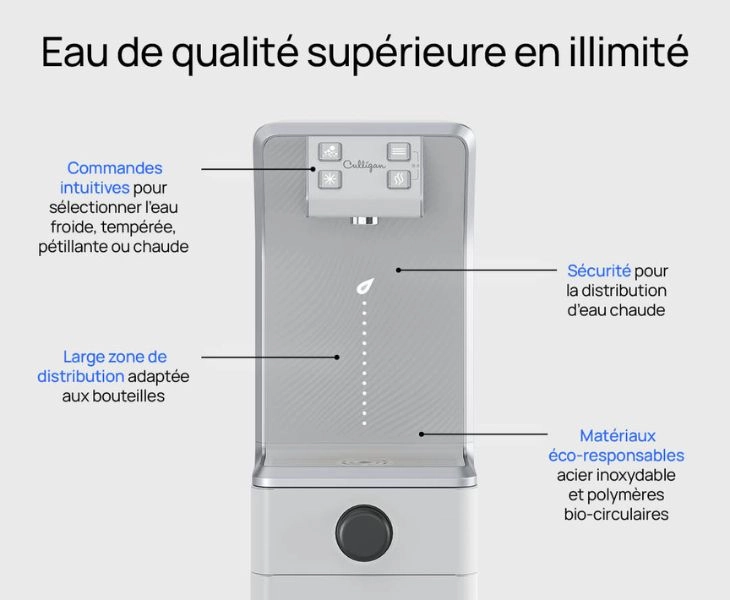 Eau de qualité supérieure en illimité

Commandes intuitives pour sélectionner l'eau froide, tempérée, pétillante ou chaude

Culligan

Sécurité pour la distribution d'eau chaude

Large zone de distribution adaptée aux bouteilles

Matériaux éco-responsables acier inoxydable et polymères bio-circulaires